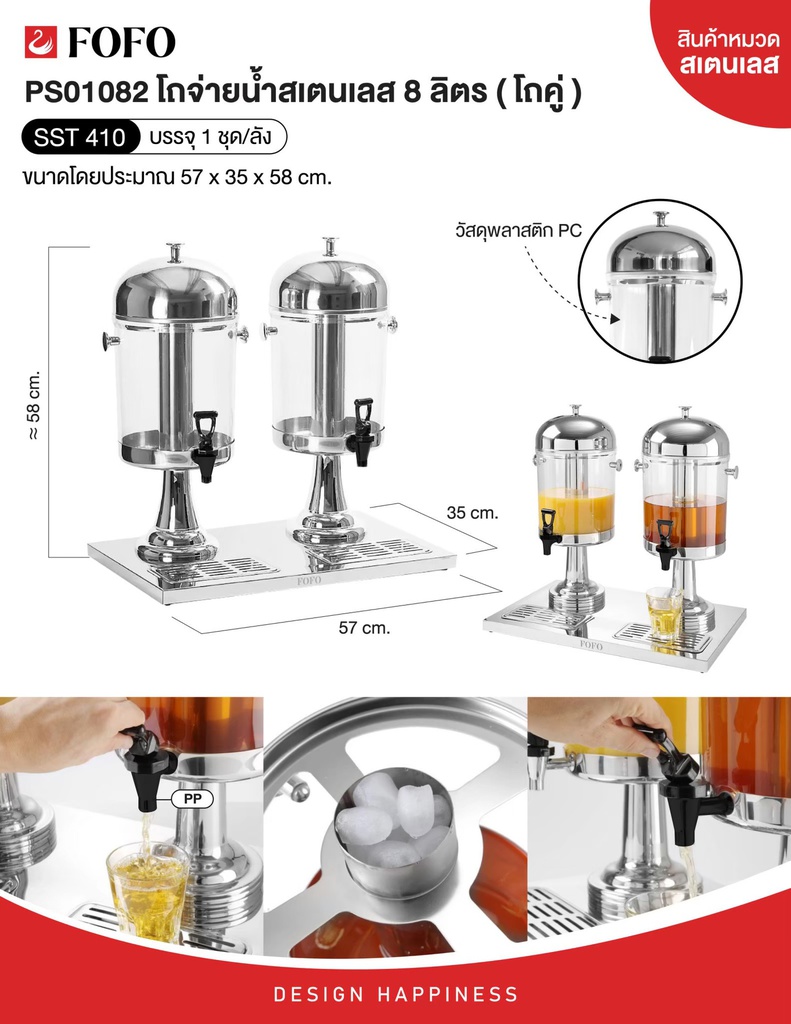 FOFO

สินค้าหมวด
สเตนเลส

PS01082 โถจ่ายน้ำสเตนเลส 8 ลิตร ( โถคู่ )

SST 410 บรรจุ 1 ชุด/ลัง

ขนาดโดยประมาณ 57 x 35 x 58 cm.

วัสดุพลาสติก PC

≈ 58 cm.

35 cm.

57 cm.

FOFO

FOFO

PP

DESIGN HAPPINESS